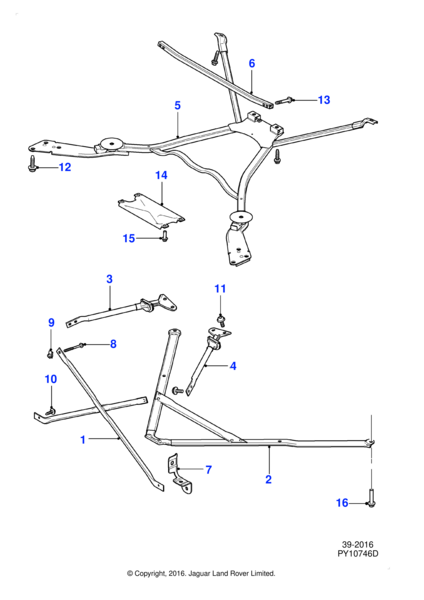 6
13
5
12
14
15
3
11
9
8
4
10
1
7
2
16

39-2016
PY10746D

© Copyright, 2016. Jaguar Land Rover Limited.