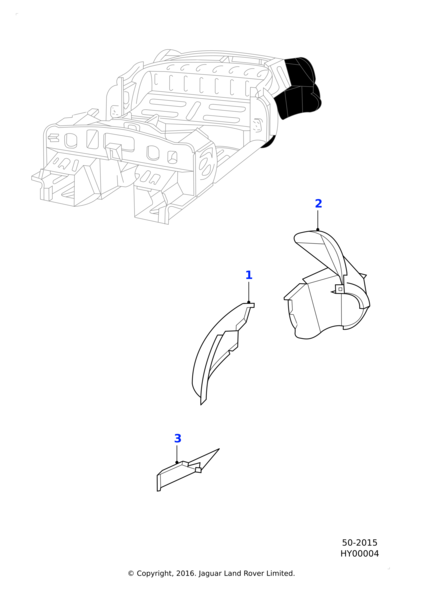 2

1

3

50-2015
HY00004

© Copyright, 2016. Jaguar Land Rover Limited.