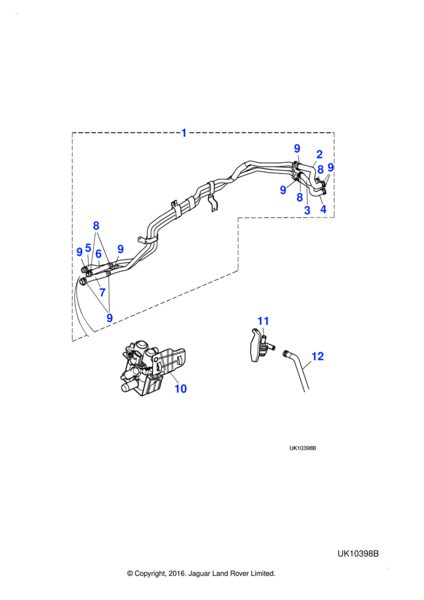 1
9
2
8
9
9
8
3
4
8
9
5
6
9
7
9
11
12
10
UK10398B

UK10398B

© Copyright, 2016. Jaguar Land Rover Limited.