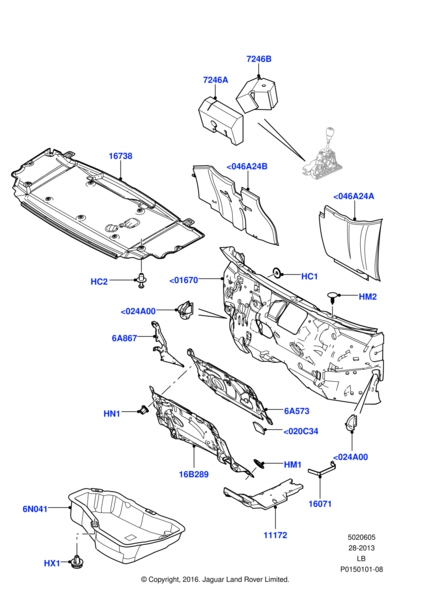 7246B
7246A
16738
<046A24B
<046A24A
HC2
<01670
HC1
HM2
<024A00
6A867
HN1
6A573
<020C34
16B289
HM1
<024A00
16071
6N041
11172
HX1
5020605
28-2013
LB
P0150101-08
© Copyright, 2016. Jaguar Land Rover Limited.