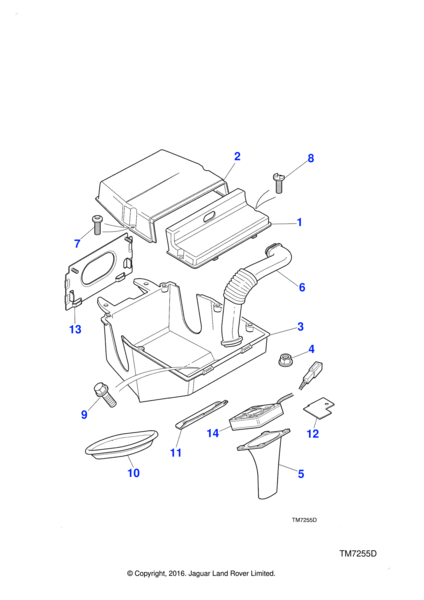 2
8
1
7
6
13
3
4
9
14
12
11
10
5
TM7255D
TM7255D
© Copyright, 2016. Jaguar Land Rover Limited.