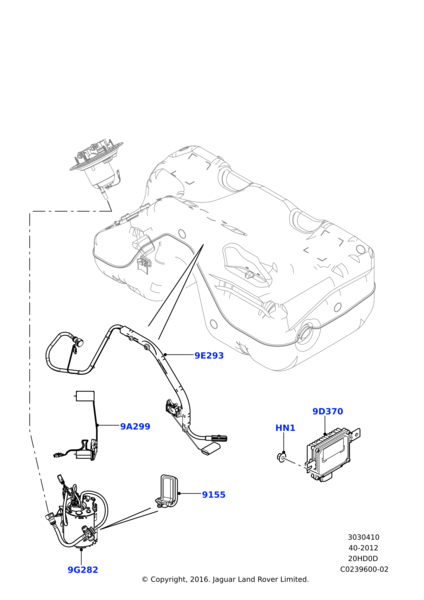 9E293

9A299

9D370

HN1

9155

9G282

3030410
40-2012
20HD0D
C0239600-02

© Copyright, 2016. Jaguar Land Rover Limited.