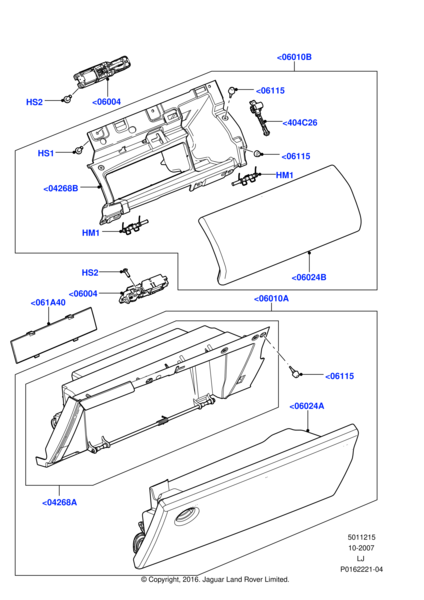 <06010B
HS2
<06004
<06115
<404C26
HS1
<06115
HM1
<04268B
HM1
<06024B
HS2
<06004
<061A40
<06010A
<06115
<06024A
<04268A
5011215
10-2007
LJ
P0162221-04
© Copyright, 2016. Jaguar Land Rover Limited.