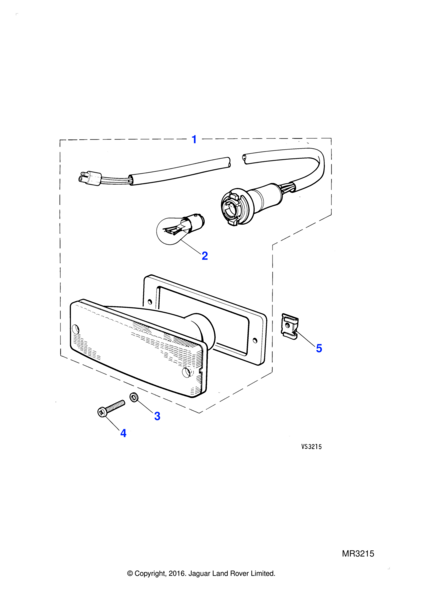 1

2

5

3

4

VS3215

MR3215

© Copyright, 2016. Jaguar Land Rover Limited.