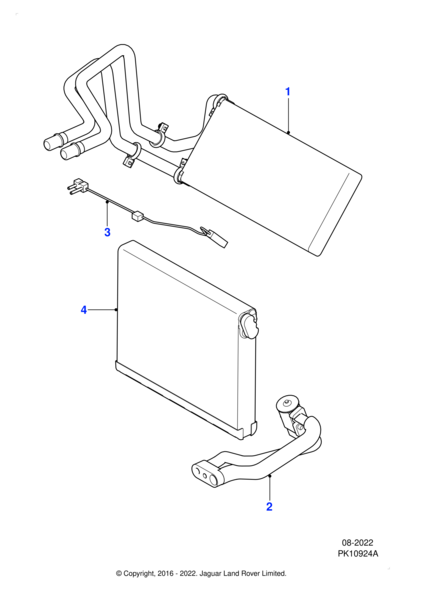 1

3

4

2

08-2022
PK10924A

© Copyright, 2016 - 2022. Jaguar Land Rover Limited.