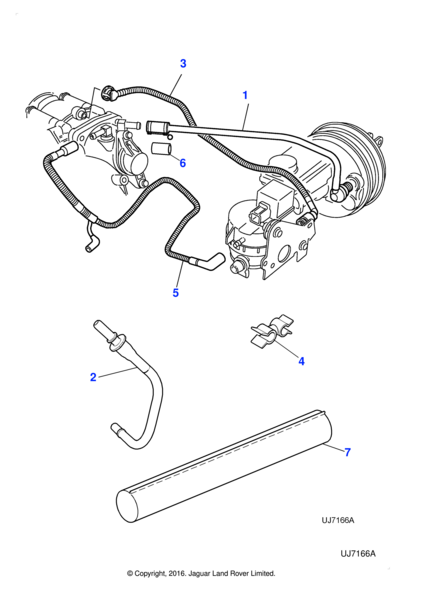 3
1
6
5
4
2
7
UJ7166A
UJ7166A
© Copyright, 2016. Jaguar Land Rover Limited.