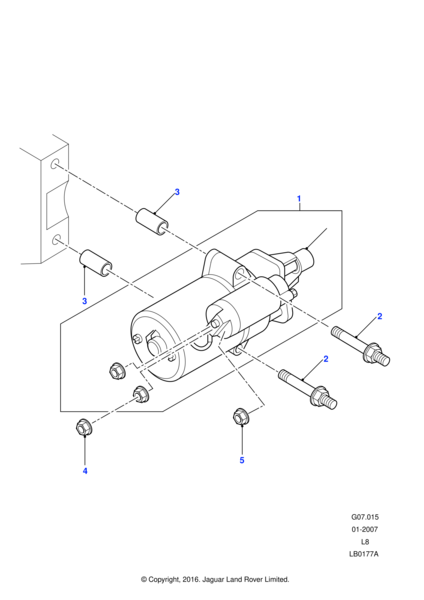 3
1
3
2
2
4
5

G07.015
01-2007
L8
LB0177A

© Copyright, 2016. Jaguar Land Rover Limited.