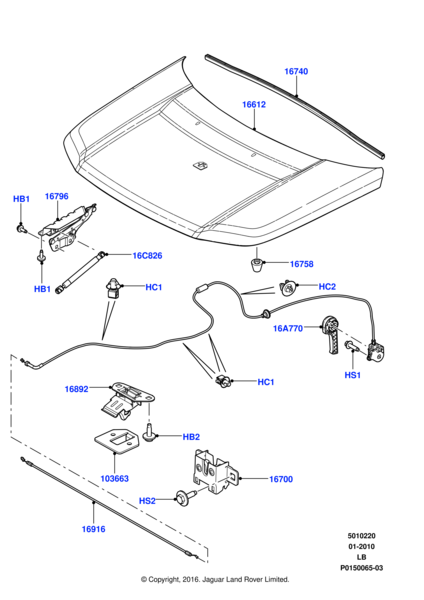 16740
16612
HB1
16796
16C826
HB1
16758
HC1
HC2
16A770
HS1
HC1
16892
HB2
103663
16700
HS2
16916

5010220
01-2010
LB
P0150065-03

© Copyright, 2016. Jaguar Land Rover Limited.