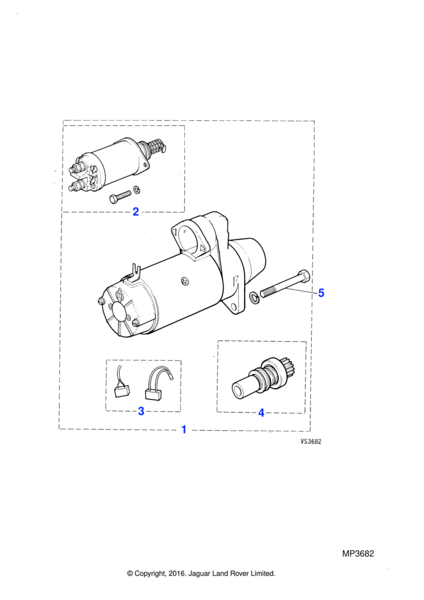 2

5

3

4

1

VS3682

MP3682

© Copyright, 2016. Jaguar Land Rover Limited.