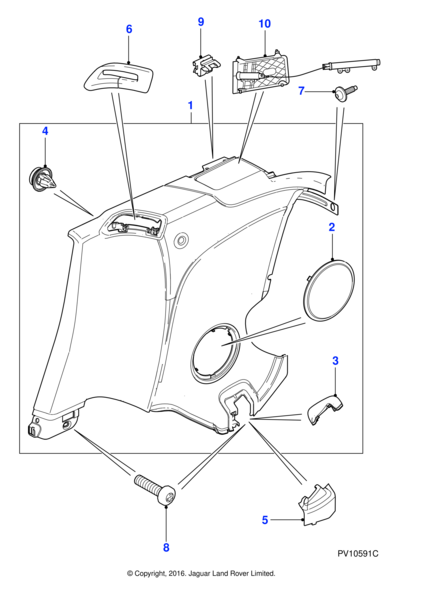 6
9
10
7
1
4
2
3
5
8
PV10591C
© Copyright, 2016. Jaguar Land Rover Limited.