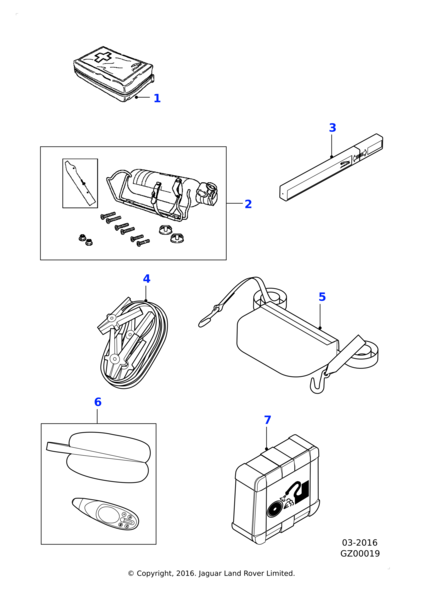 1

3

2

4

5

6

7

03-2016
GZ00019

© Copyright, 2016. Jaguar Land Rover Limited.