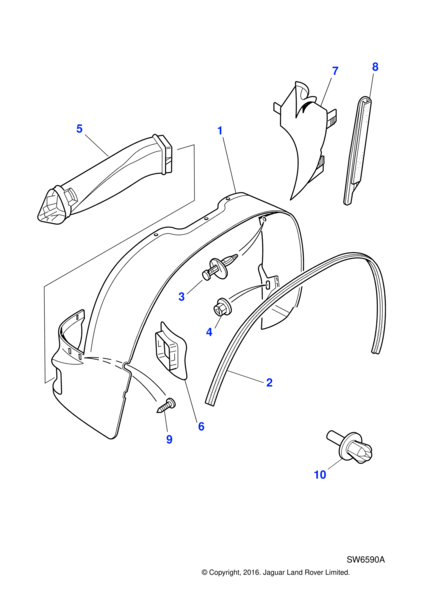 7
8
5
1
3
4
2
6
9
10
SW6590A
© Copyright, 2016. Jaguar Land Rover Limited.