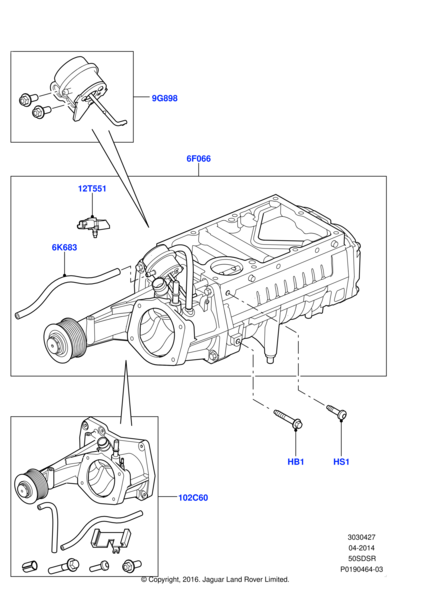 9G898

6F066

12T551

6K683

HB1

HS1

102C60

3030427
04-2014
50SDSR
P0190464-03

© Copyright, 2016. Jaguar Land Rover Limited.