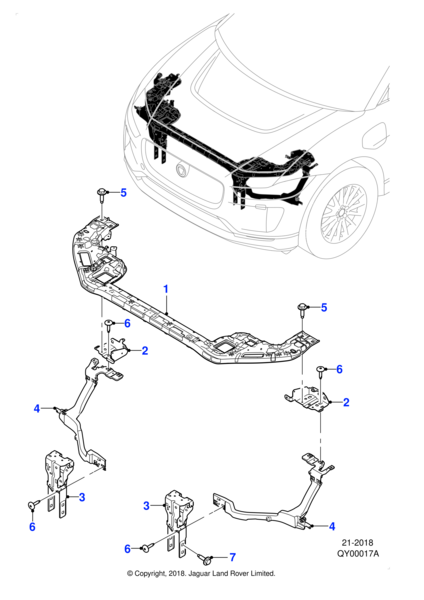 5

1

5

6

2

6

2

4

3

6

3

4

6

7

21-2018
QY00017A

© Copyright, 2018. Jaguar Land Rover Limited.