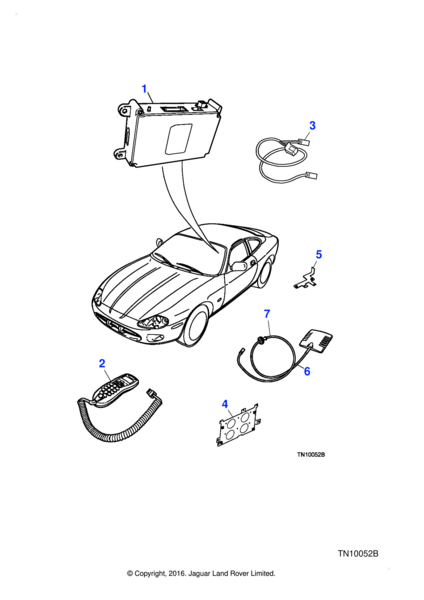 1
3
5
7
6
2
4
TN10052B

TN10052B

© Copyright, 2016. Jaguar Land Rover Limited.