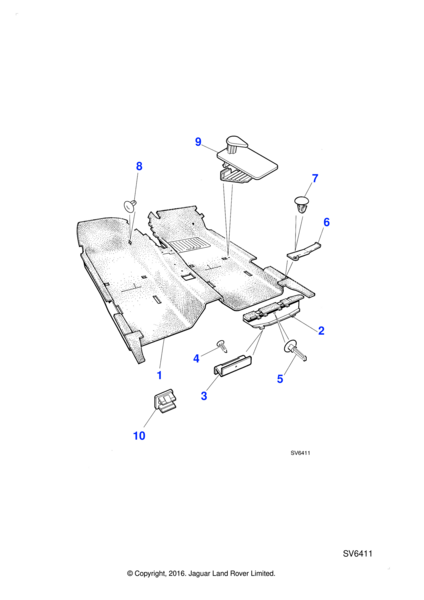 9

8

7

6

2

4

5

1

3

10

SV6411

SV6411

© Copyright, 2016. Jaguar Land Rover Limited.