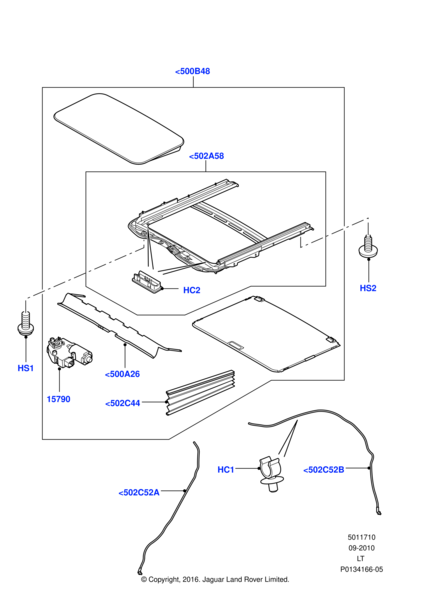 <500B48

<502A58

HC2

HS2

HS1

<500A26

15790

<502C44

HC1

<502C52B

<502C52A

5011710
09-2010
LT
P0134166-05

© Copyright, 2016. Jaguar Land Rover Limited.