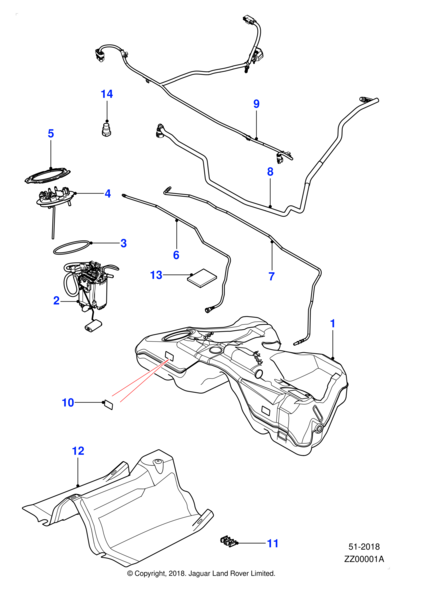 14

9

5

8

4

3

6

7

13

2

1

10

12

11

51-2018
ZZ00001A

© Copyright, 2018. Jaguar Land Rover Limited.