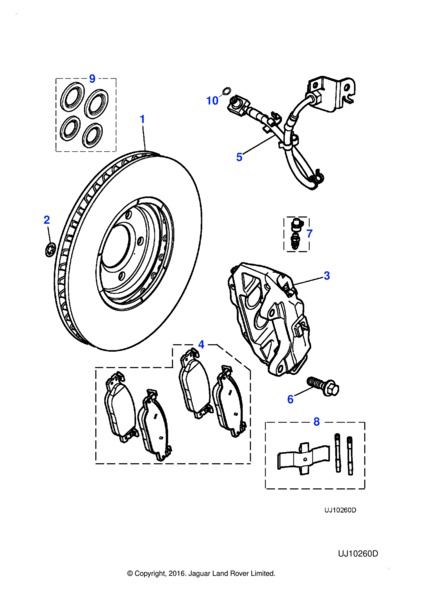 9
10
1
5
2
7
3
4
6
8
UJ10260D

UJ10260D

© Copyright, 2016. Jaguar Land Rover Limited.