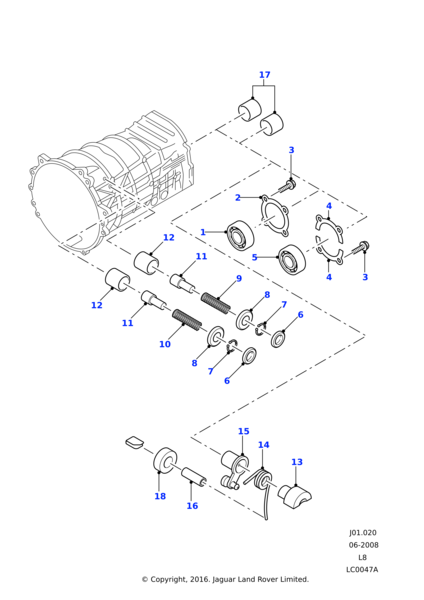 17
3
2
4
1
5
4
3
12
11
9
8
7
6
12
11
10
8
7
6
15
14
13
18
16
J01.020
06-2008
L8
LC0047A
© Copyright, 2016. Jaguar Land Rover Limited.