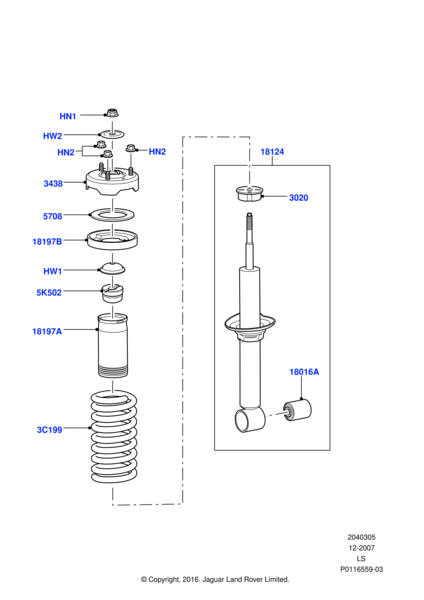 HN1
HW2
HN2
HN2
3438
5708
18197B
HW1
5K502
18197A
3C199
18124
3020
18016A

2040305
12-2007
LS
P0116559-03

© Copyright, 2016. Jaguar Land Rover Limited.