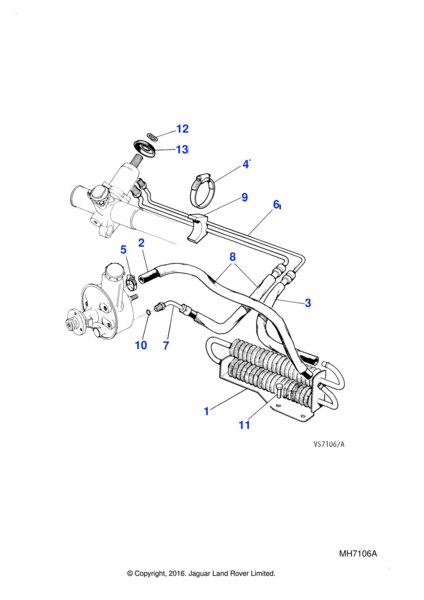 12
13
4
9
6
5
2
8
3
10
7
1
11
VS7106/A
MH7106A
© Copyright, 2016. Jaguar Land Rover Limited.