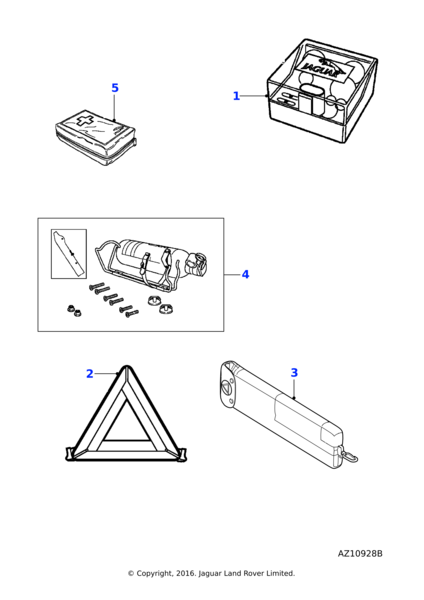 5

1

JAGUAR

4

2

3

AZ10928B

© Copyright, 2016. Jaguar Land Rover Limited.