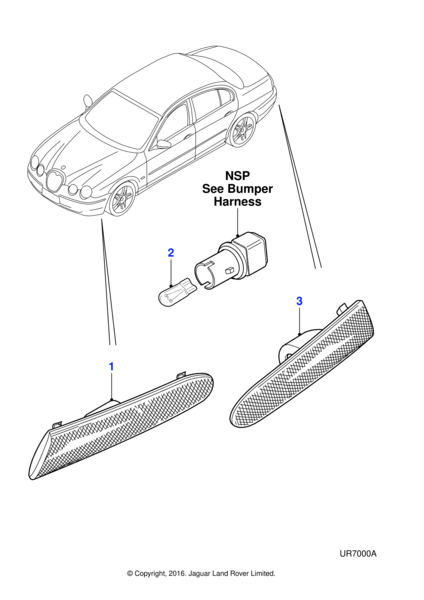 NSP
See Bumper
Harness

2

3

1

UR7000A

© Copyright, 2016. Jaguar Land Rover Limited.