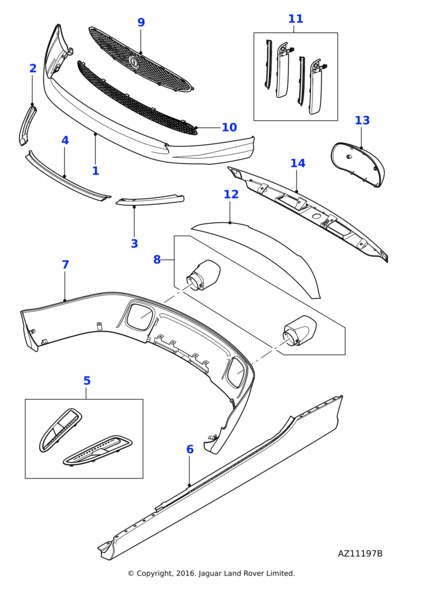 9
11
2
10
13
4
1
14
12
3
8
7
5
6
AZ11197B
© Copyright, 2016. Jaguar Land Rover Limited.