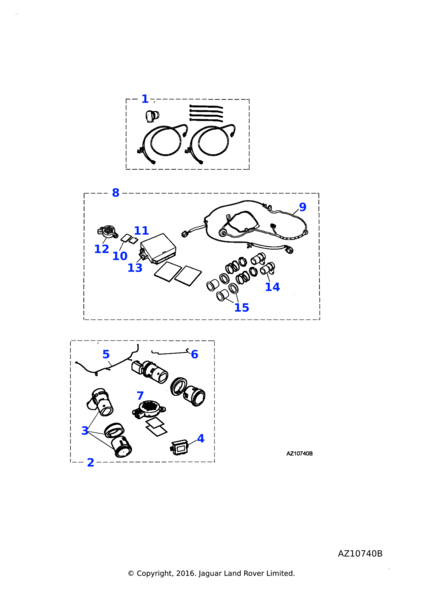 1

8

9

11

12

10

13

14

15

5

6

7

3

4

2

AZ10740B

AZ10740B

© Copyright, 2016. Jaguar Land Rover Limited.