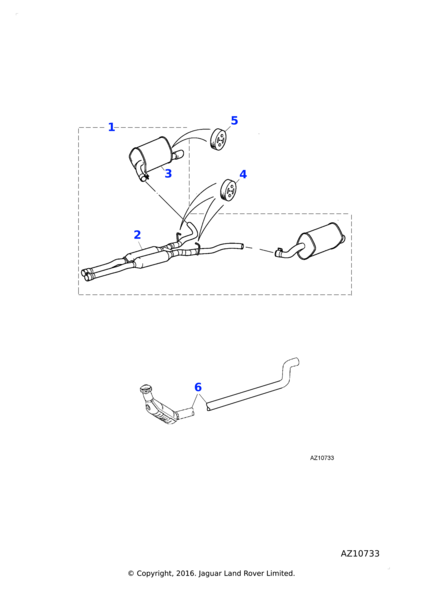 1
5
3
4
2
6
AZ10733
AZ10733
© Copyright, 2016. Jaguar Land Rover Limited.