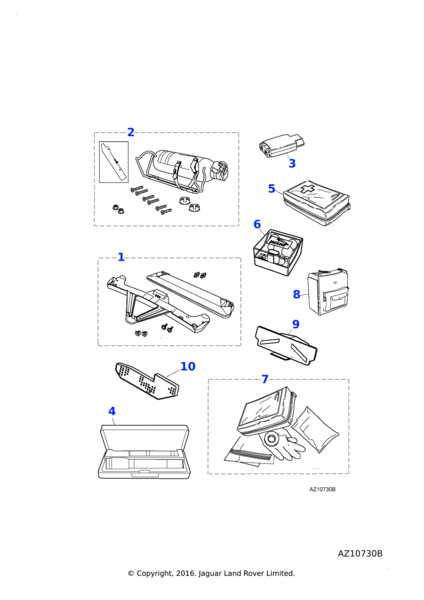 2
3
5
6
1
8
9
10
7
4
AZ10730B
AZ10730B
© Copyright, 2016. Jaguar Land Rover Limited.