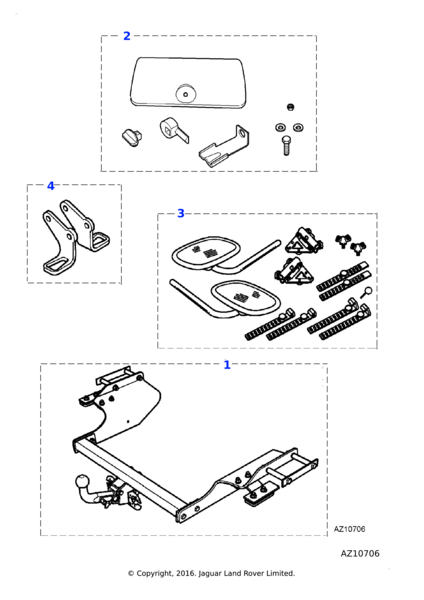 2

4

3

1

AZ10706

AZ10706

© Copyright, 2016. Jaguar Land Rover Limited.