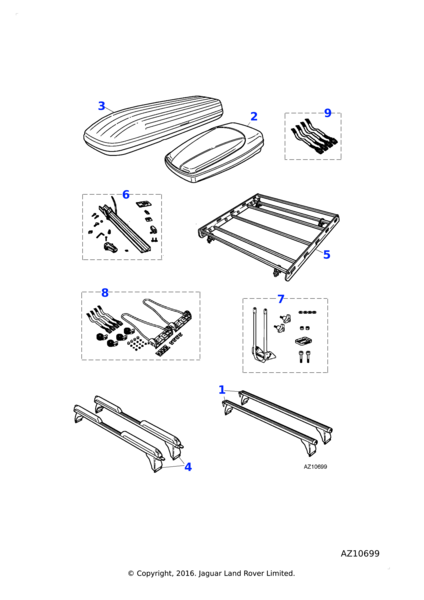 3
2
9
6
5
8
7
1
4
AZ10699

AZ10699

© Copyright, 2016. Jaguar Land Rover Limited.