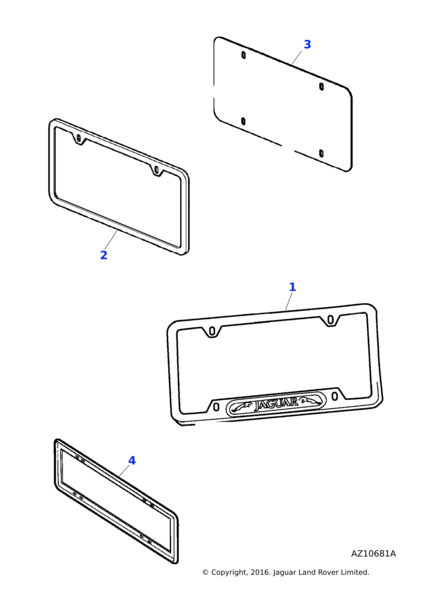 3

2

1

JAGUAR

4

AZ10681A

© Copyright, 2016. Jaguar Land Rover Limited.