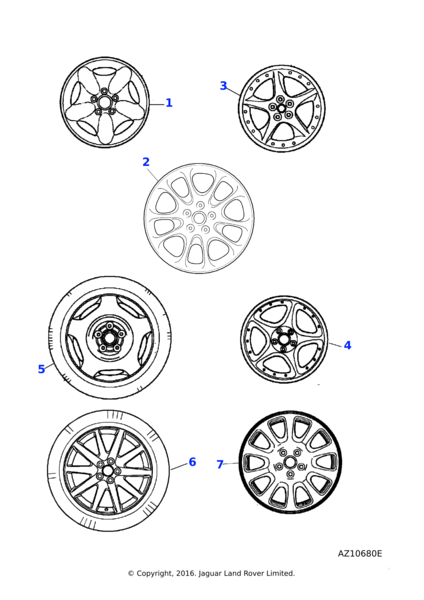 1

3

2

5

4

6

7

AZ10680E

© Copyright, 2016. Jaguar Land Rover Limited.