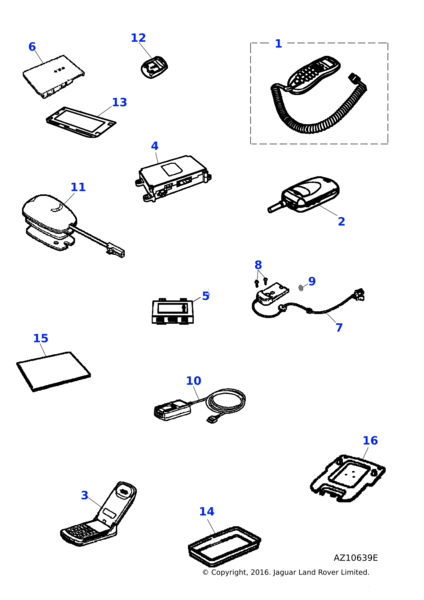 6
12
1
13
4
11
2
8
9
5
7
15
10
16
3
14
AZ10639E
© Copyright, 2016. Jaguar Land Rover Limited.