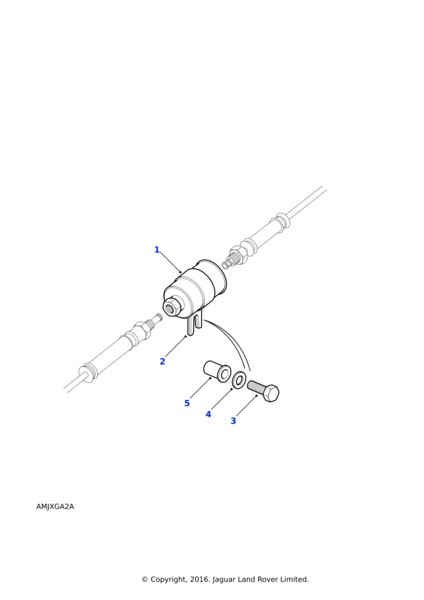 1

2

5

4

3

AMJXGA2A

© Copyright, 2016. Jaguar Land Rover Limited.