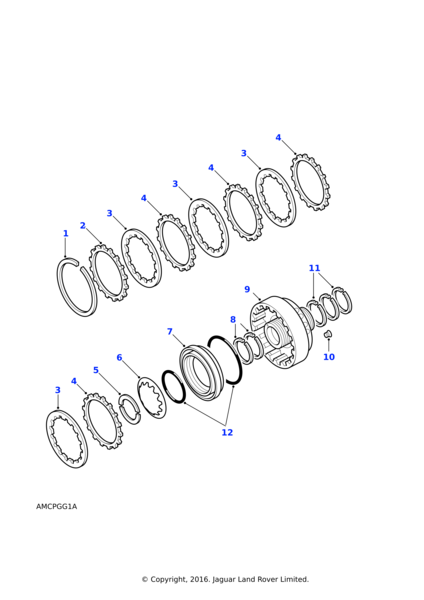 4
3
4
3
4
3
2
1
11
9
8
7
10
6
5
4
3
12

AMCPGG1A

© Copyright, 2016. Jaguar Land Rover Limited.