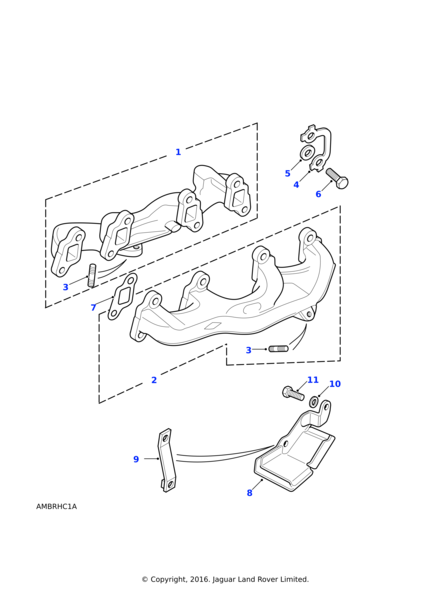 1
5
4
6
3
7
3
2
11
10
9
8
AMBRHC1A
© Copyright, 2016. Jaguar Land Rover Limited.