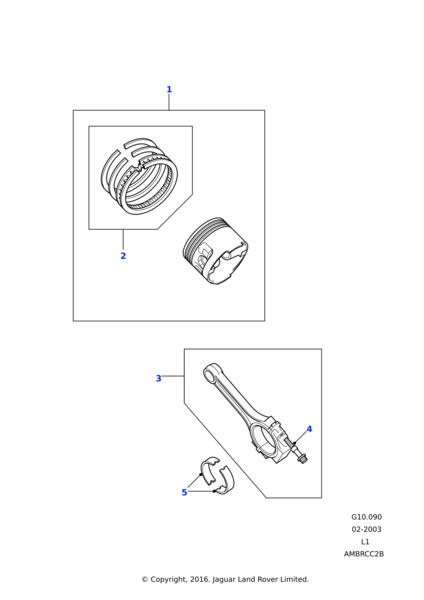 1

2

3

4

5

G10.090
02-2003
L1
AMBRCC2B

© Copyright, 2016. Jaguar Land Rover Limited.