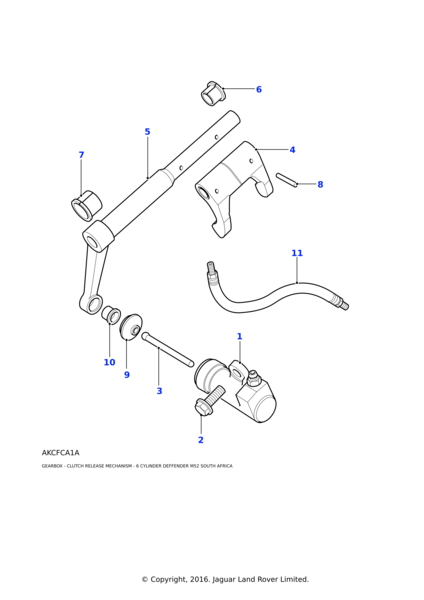 6

5

4

7

8

11

1

10

9

3

2

AKCFCA1A

GEARBOX - CLUTCH RELEASE MECHANISM - 6 CYLINDER DEFFENDER M52 SOUTH AFRICA

© Copyright, 2016. Jaguar Land Rover Limited.