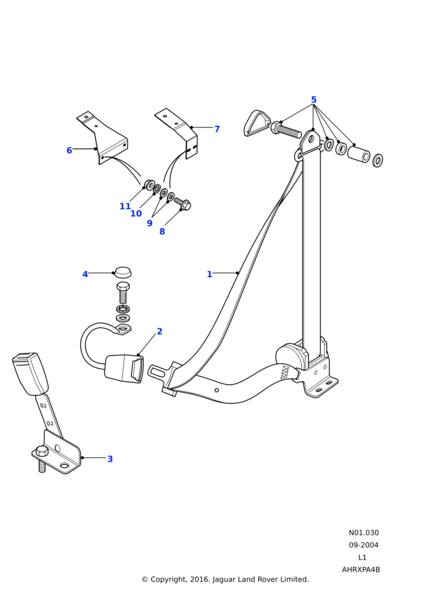 5
7
6
11
10
9
8
4
1
2
3

N01.030
09-2004
L1
AHRXPA4B

© Copyright, 2016. Jaguar Land Rover Limited.