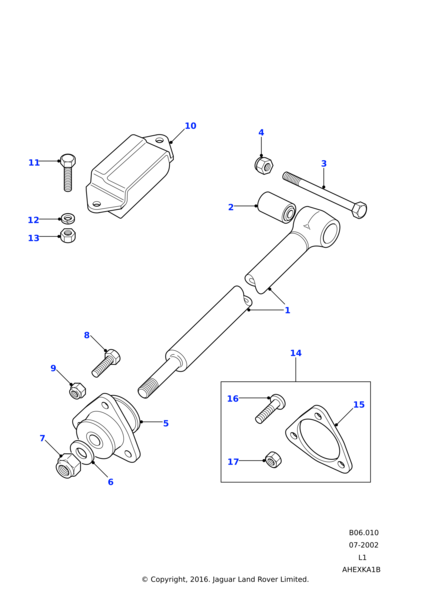 10
4
11
3
2
12
13
1
8
14
9
16
15
5
7
17
6

B06.010
07-2002
L1
AHEXKA1B
© Copyright, 2016. Jaguar Land Rover Limited.