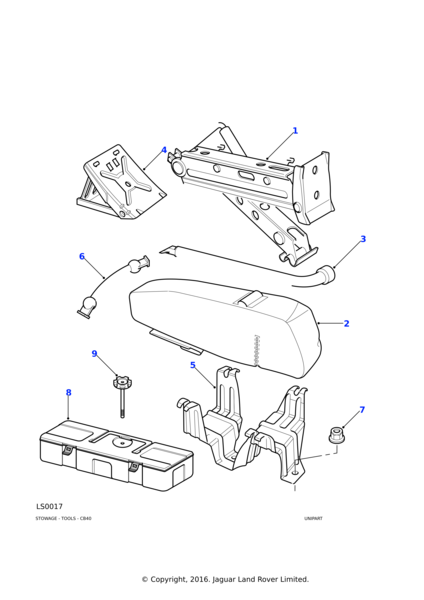 1
4
3
6
2
9
5
8
7

LS0017
STOWAGE - TOOLS - CB40
UNIPART

© Copyright, 2016. Jaguar Land Rover Limited.