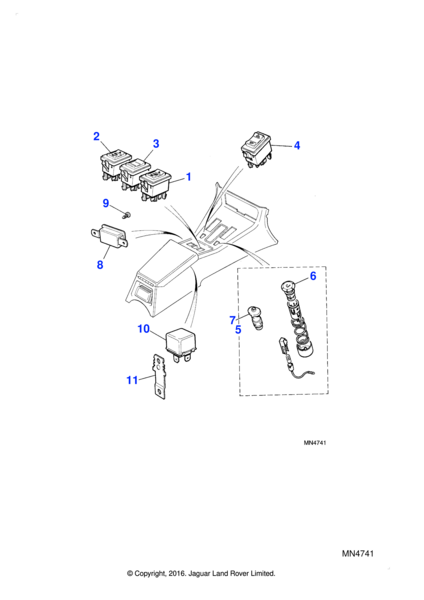 2
3
4
1
9
8
6
7
5
10
11

MN4741

MN4741

© Copyright, 2016. Jaguar Land Rover Limited.