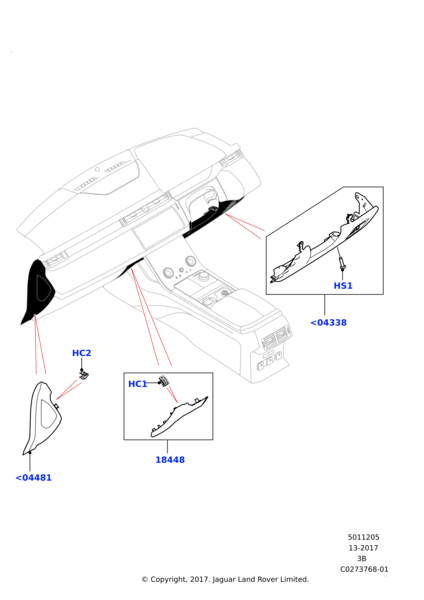 HS1
<04338
HC2
HC1
18448
<04481
5011205
13-2017
3B
C0273768-01
© Copyright, 2017. Jaguar Land Rover Limited.