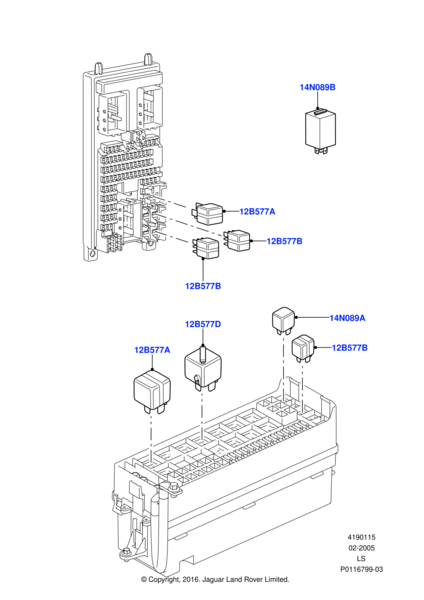 14N089B

12B577A

12B577B

12B577B

12B577D

14N089A

12B577A

12B577B

4190115
02-2005
LS
P0116799-03

© Copyright, 2016. Jaguar Land Rover Limited.