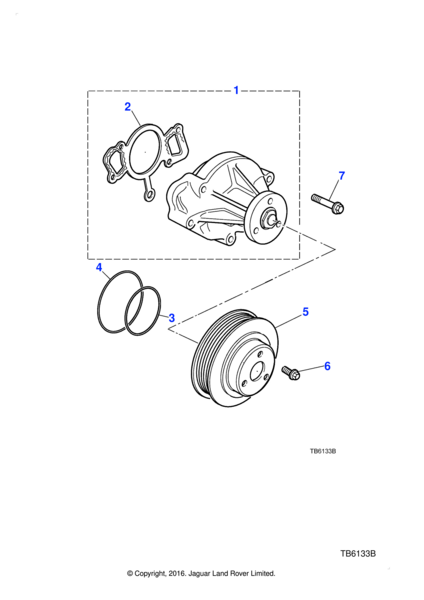 1
2
7
4
3
5
6
TB6133B

TB6133B

© Copyright, 2016. Jaguar Land Rover Limited.