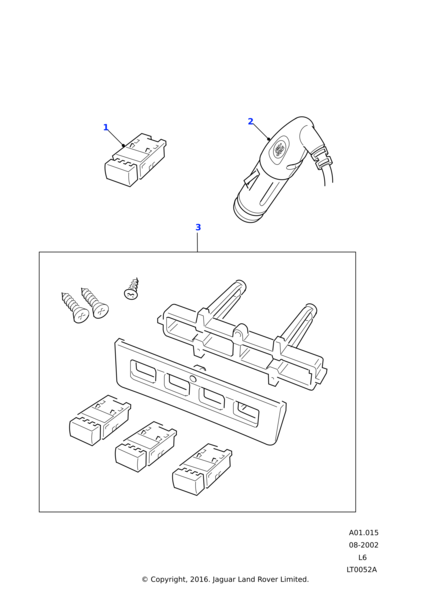 1

2

3

A01.015
08-2002
L6
LT0052A

© Copyright, 2016. Jaguar Land Rover Limited.